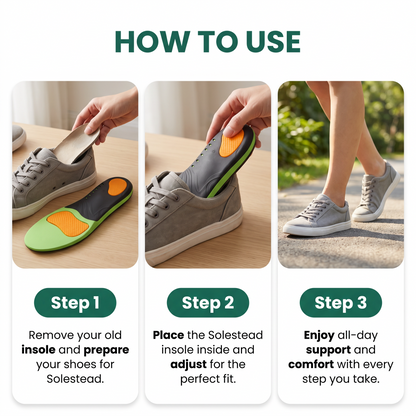 HOW TO USE

Step 1

Remove your old insole and prepare your shoes for Solestead.

Step 2

Place the Solestead insole inside and adjust for the perfect fit.

Step 3

Enjoy all-day support and comfort with every step you take.